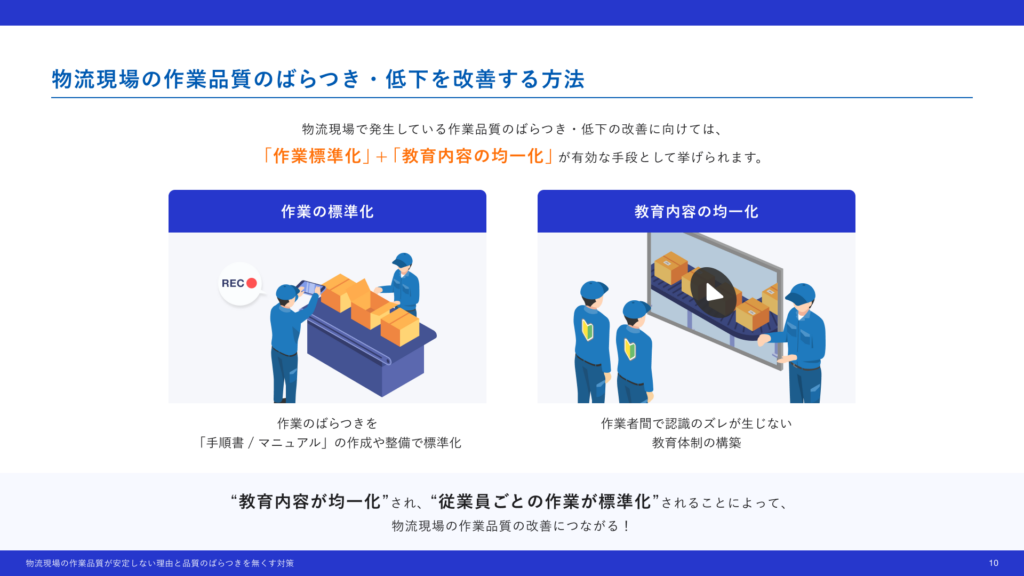 物流現場の作業品質のばらつき・低下を改善する方法

物流現場で発生している作業品質のばらつき・低下の改善に向けては、
「作業標準化」+「教育内容の均一化」が有効な手段として挙げられます。

作業の標準化

REC

作業のばらつきを
「手順書 / マニュアル」の作成や整備で標準化

教育内容の均一化

作業者間で認識のズレが生じない
教育体制の構築

“教育内容が均一化”され、“従業員ごとの作業が標準化”されることによって、
物流現場の作業品質の改善につながる！

物流現場の作業品質が安定しない理由と品質のばらつきを無くす対策

10