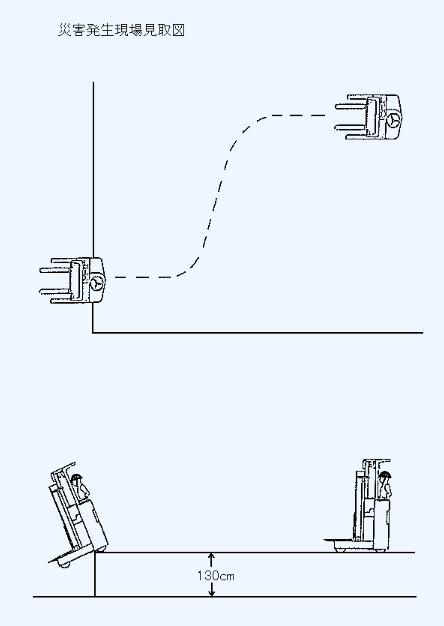 災害発生現場見取図

130cm